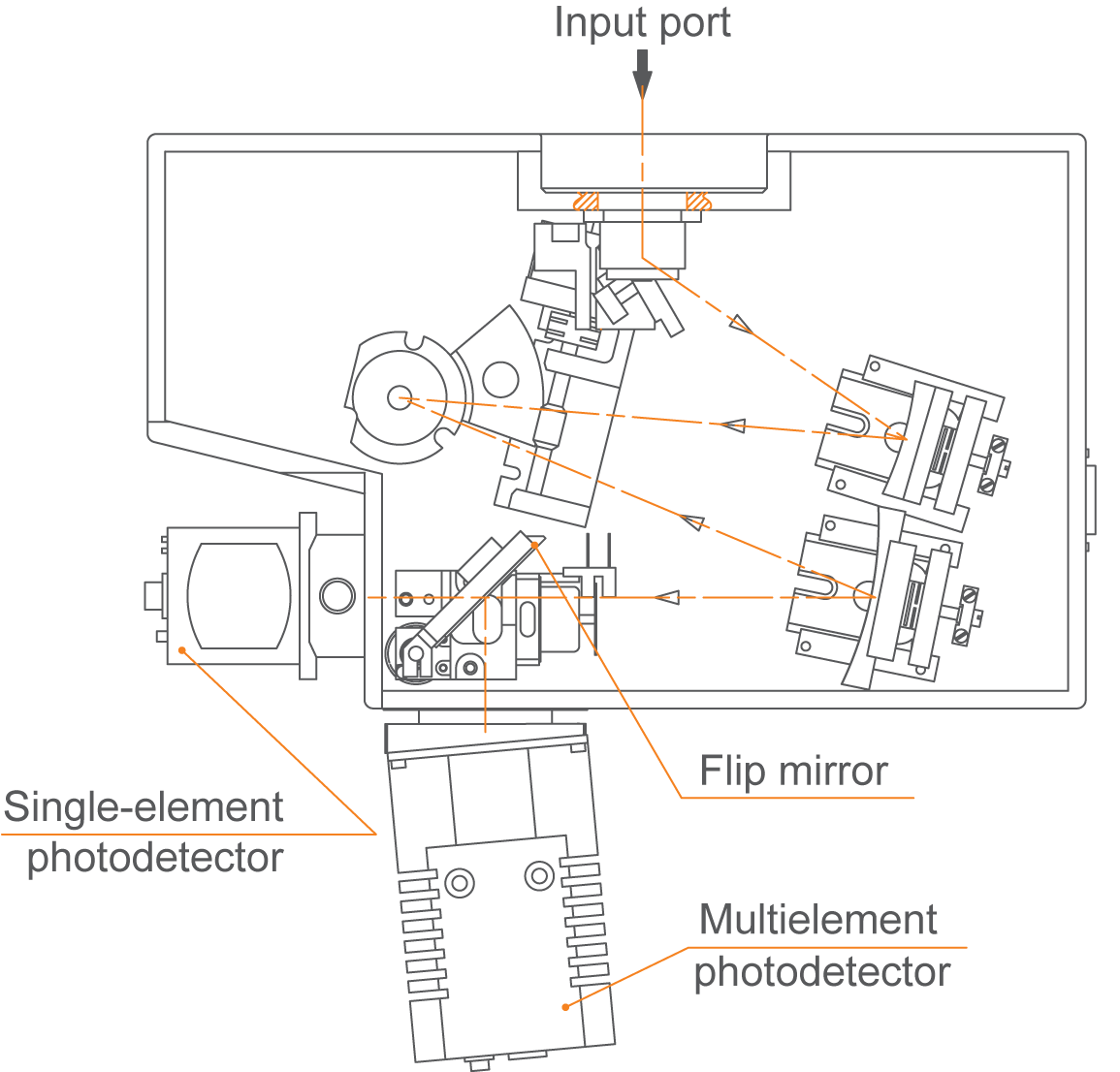 Input port

Flip mirror

Single-element photodetector

Multielement photodetector