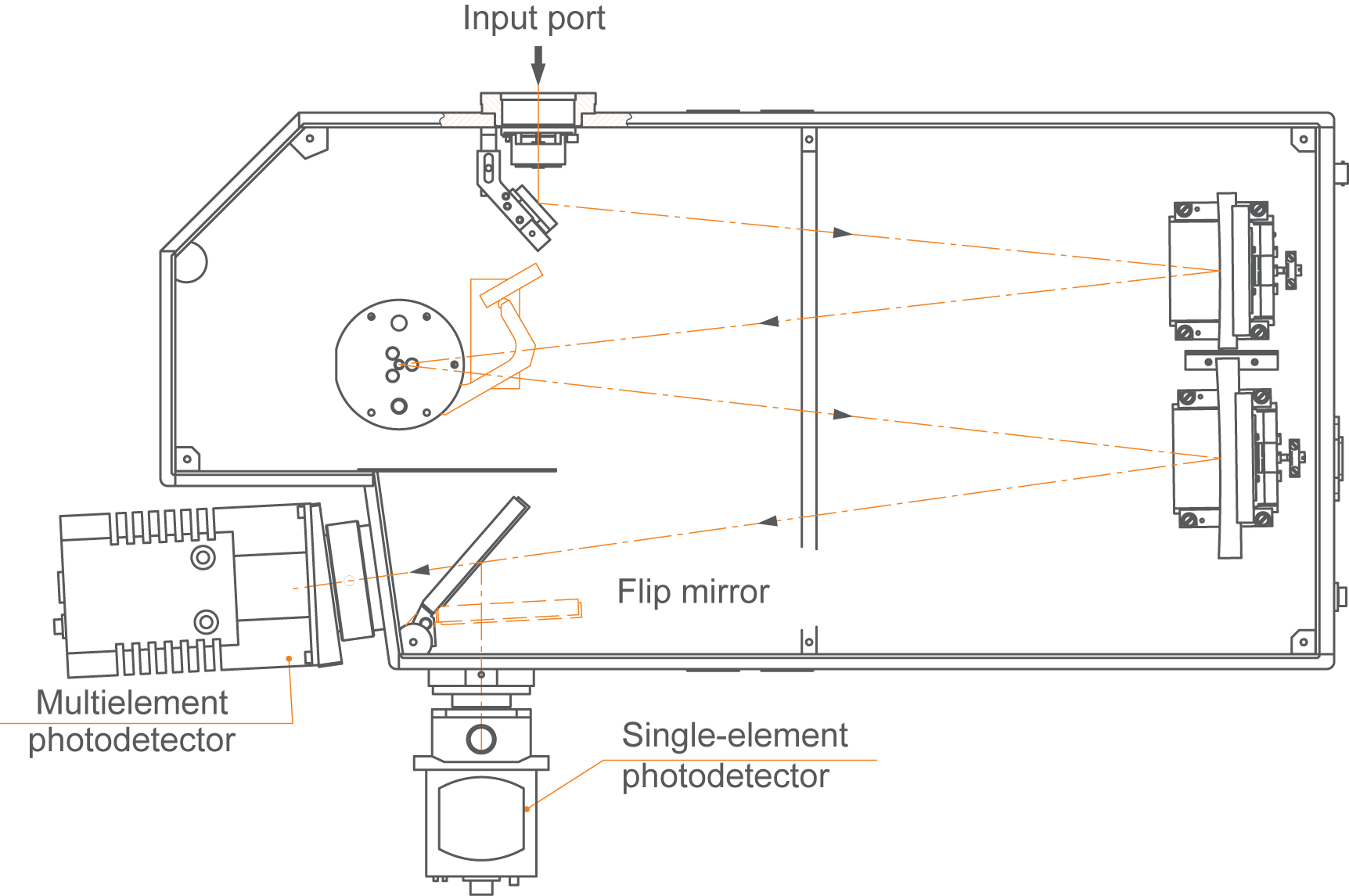 Input port

Flip mirror

Multielement photodetector

Single-element photodetector