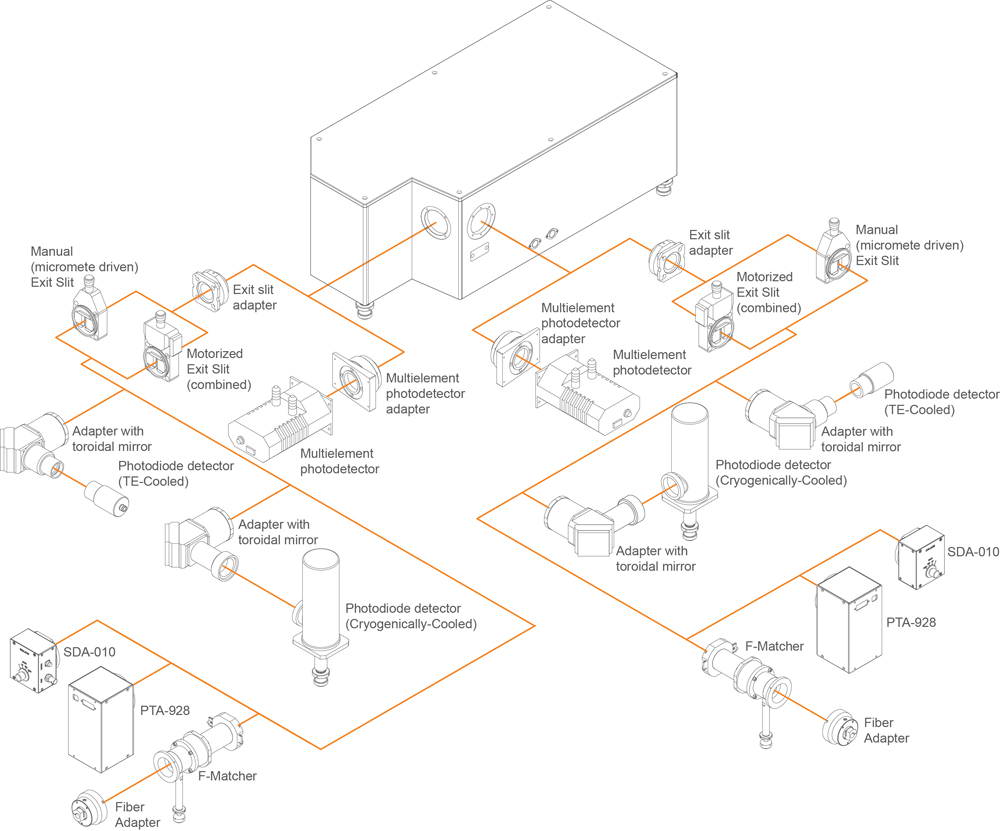 Manual (micromete driven) Exit Slit

Exit slit adapter

Motorized Exit Slit (combined)

Multielement photodetector adapter

Multielement photodetector

Adapter with toroidal mirror

Photodiode detector (TE-Cooled)

Adapter with toroidal mirror

Photodiode detector (Cryogenically-Cooled)

SDA-010

PTA-928

F-Matcher

Fiber Adapter

Exit slit adapter

Manual (micromete driven) Exit Slit

Motorized Exit Slit (combined)

Multielement photodetector adapter

Multielement photodetector

Photodiode detector (TE-Cooled)

Adapter with toroidal mirror

Photodiode detector (Cryogenically-Cooled)

Adapter with toroidal mirror

SDA-010

PTA-928

F-Matcher

Fiber Adapter